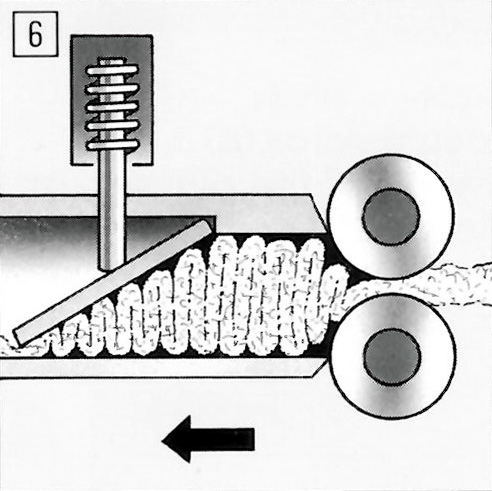 6